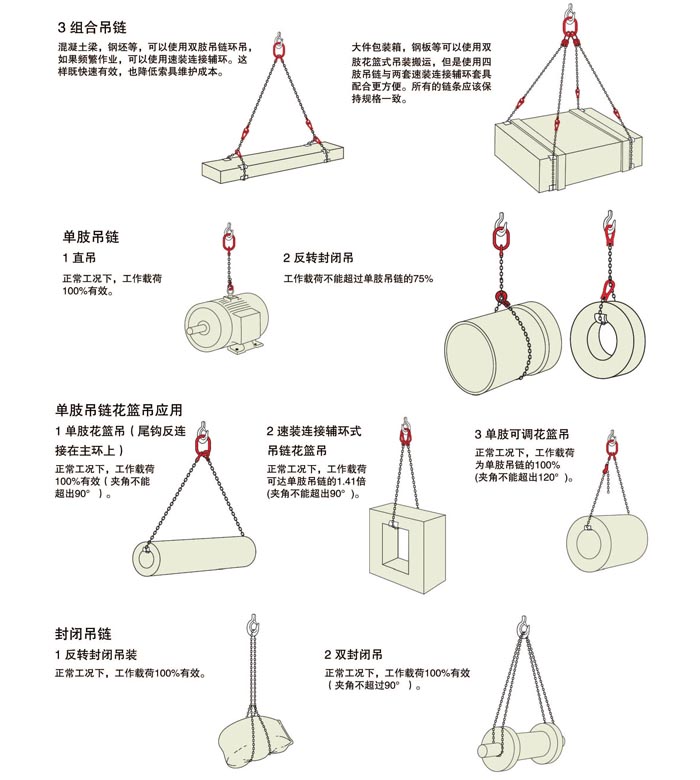 3 组合吊链

混凝土梁，钢坯等，可以使用双肢吊链环吊，如果频繁作业，可以使用速装连接辅环。这样既快速有效，也降低索具维护成本。

大件包装箱，钢板等可以使用双肢花篮式吊装搬运，但是使用四肢吊链与两套速装连接辅环套具配合更方便。所有的链条应该保持规格一致。

单肢吊链

1 直吊

正常工况下，工作载荷100%有效。

2 反转封闭吊

工作载荷不能超过单肢吊链的75%

单肢吊链花篮吊应用

1 单肢花篮吊（尾钩反连接在主环上）

正常工况下，工作载荷100%有效（夹角不能超出90°）。

2 速装连接辅环式吊链花篮吊

正常工况下，工作载荷可达单肢吊链的1.41倍(夹角不能超出90°)。

3 单肢可调花篮吊

正常工况下，工作载荷为单肢吊链的100%(夹角不能超出120°)。

封闭吊链

1 反转封闭吊装

正常工况下，工作载荷100%有效。

2 双封闭吊

正常工况下，工作载荷100%有效（夹角不超过90°）。